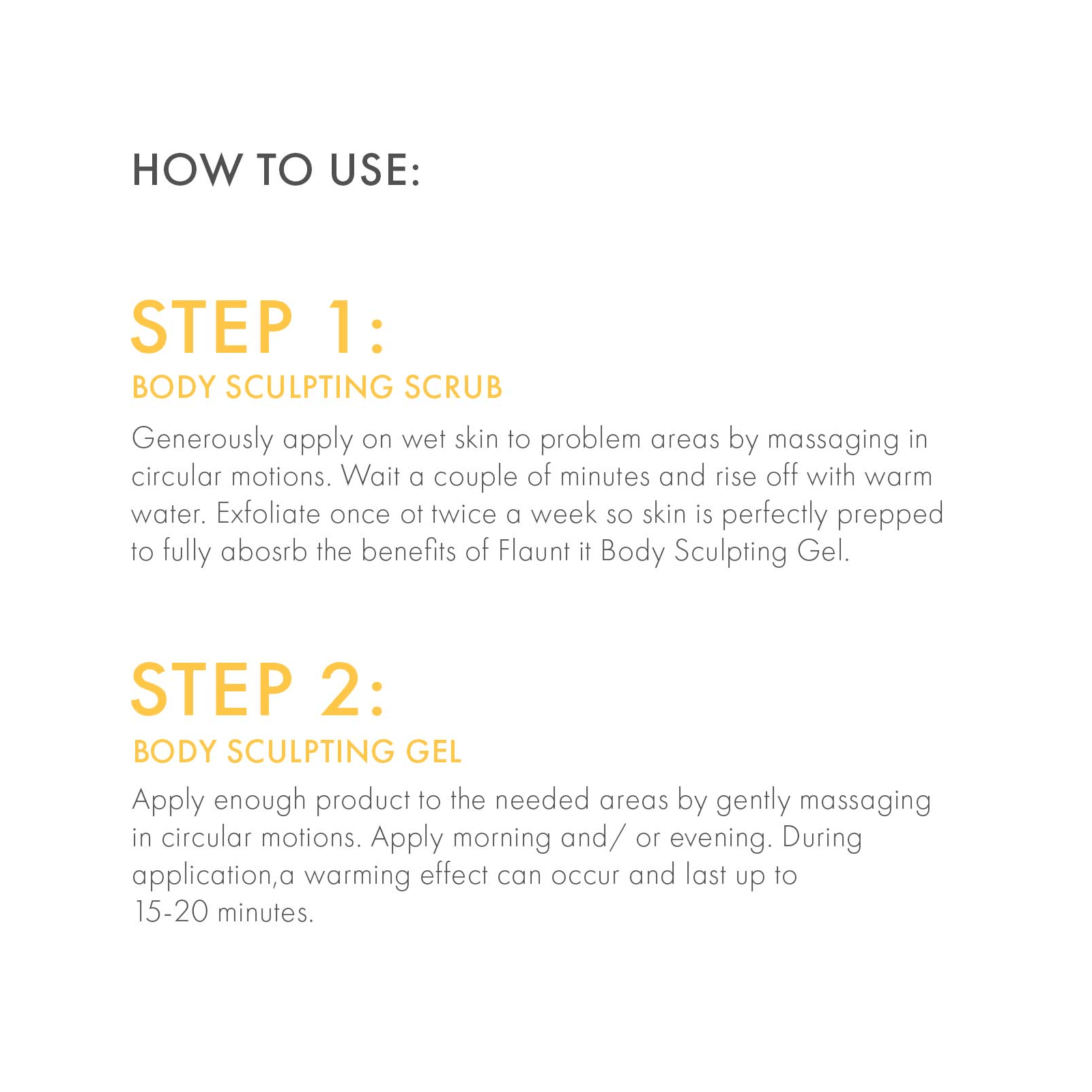 HOW TO USE:

STEP 1:
BODY SCULPTING SCRUB

Generously apply on wet skin to problem areas by massaging in circular motions. Wait a couple of minutes and rise off with warm water. Exfoliate once ot twice a week so skin is perfectly prepped to fully abosrb the benefits of Flaunt it Body Sculpting Gel.

STEP 2:
BODY SCULPTING GEL

Apply enough product to the needed areas by gently massaging in circular motions. Apply morning and/ or evening. During application,a warming effect can occur and last up to 15-20 minutes.